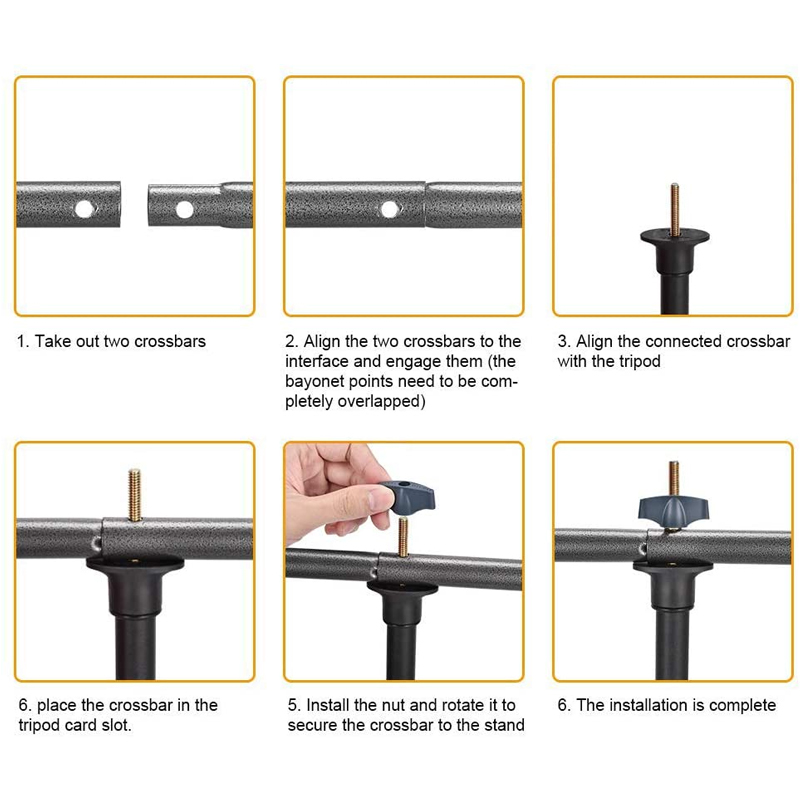 1. Take out two crossbars

2. Align the two crossbars to the interface and engage them (the bayonet points need to be completely overlapped)

3. Align the connected crossbar with the tripod

6. place the crossbar in the tripod card slot.

5. Install the nut and rotate it to secure the crossbar to the stand

6. The installation is complete