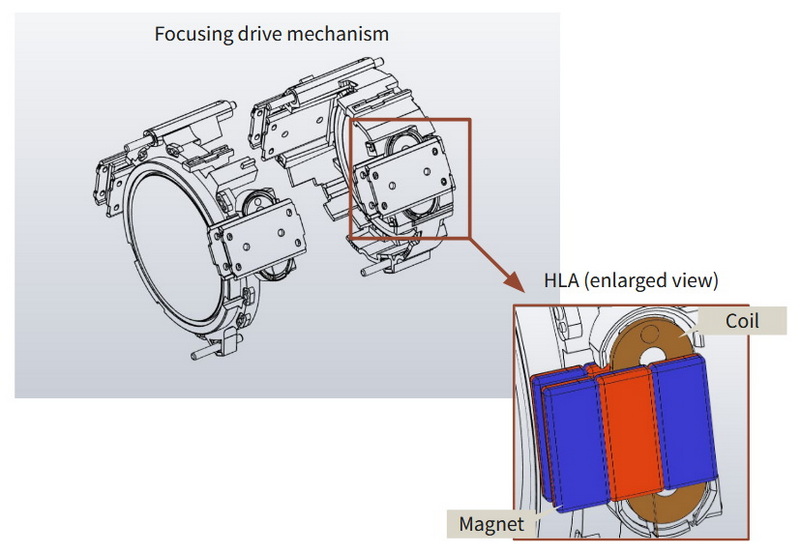 Focusing drive mechanism

HLA (enlarged view)

Coil

Magnet