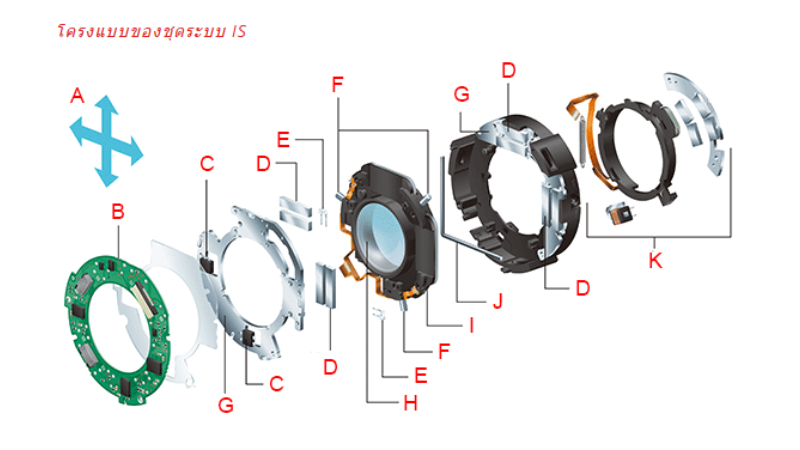 โครงแบบของชุดระบบ IS

A
B
C
D
E
F
G
D
C
G
D
E
H
F
I
J
D
K