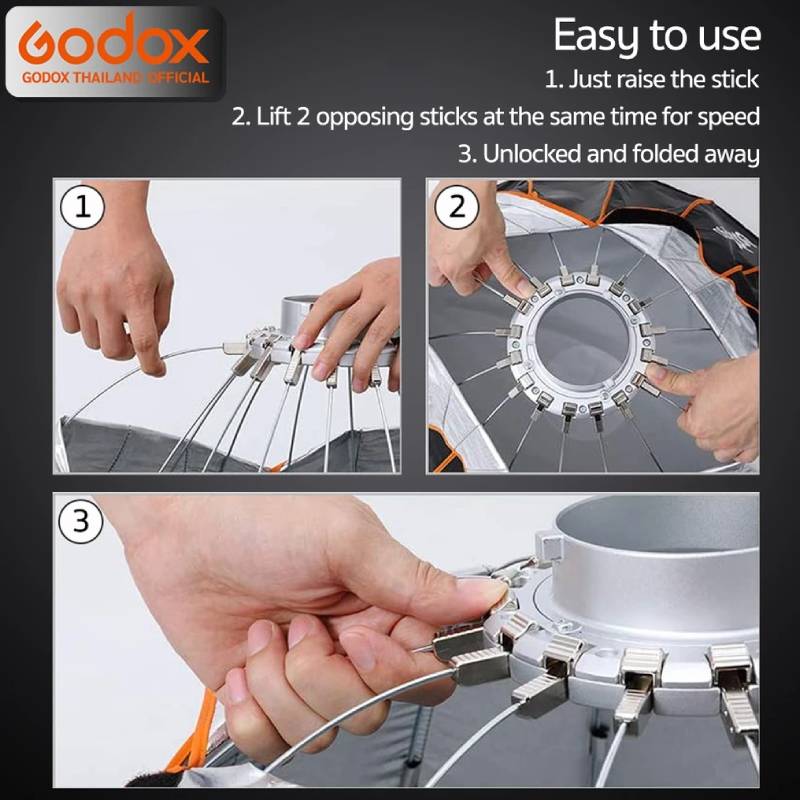 Godox
GODOX THAILAND OFFICIAL

Easy to use
1. Just raise the stick
2. Lift 2 opposing sticks at the same time for speed
3. Unlocked and folded away

1

2

3