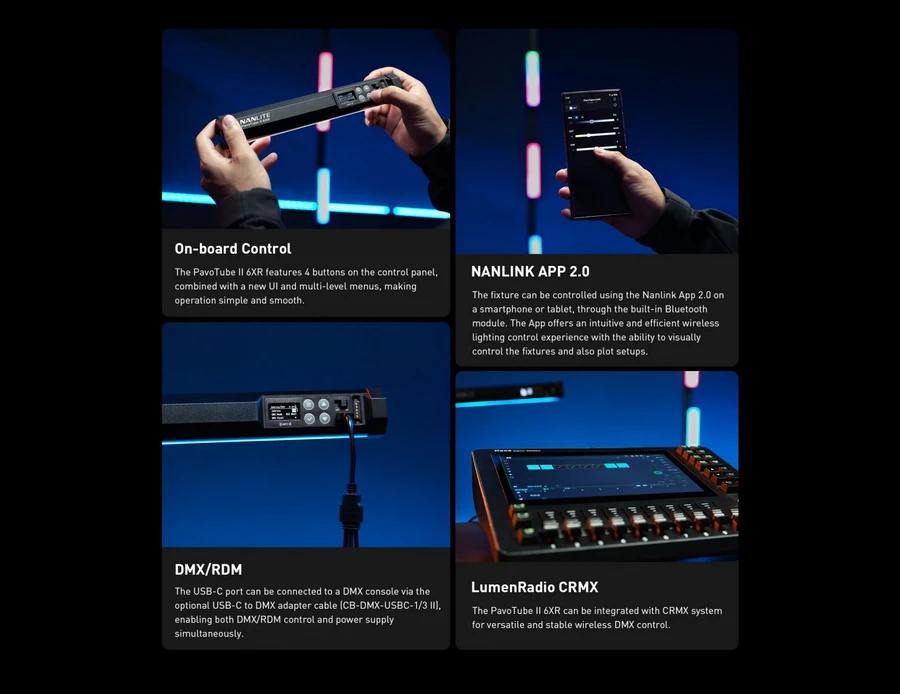 NANLITE

On-board Control

The PavoTube II 6XR features 4 buttons on the control panel, combined with a new UI and multi-level menus, making operation simple and smooth.

DMX/RDM

The USB-C port can be connected to a DMX console via the optional USB-C to DMX adapter cable (CB-DMX-USBC-1/3 II), enabling both DMX/RDM control and power supply simultaneously.

NANLINK APP 2.0

The fixture can be controlled using the Nanlink App 2.0 on a smartphone or tablet, through the built-in Bluetooth module. The App offers an intuitive and efficient wireless lighting control experience with the ability to visually control the fixtures and also plot setups.

LumenRadio CRMX

The PavoTube II 6XR can be integrated with CRMX system for versatile and stable wireless DMX control.