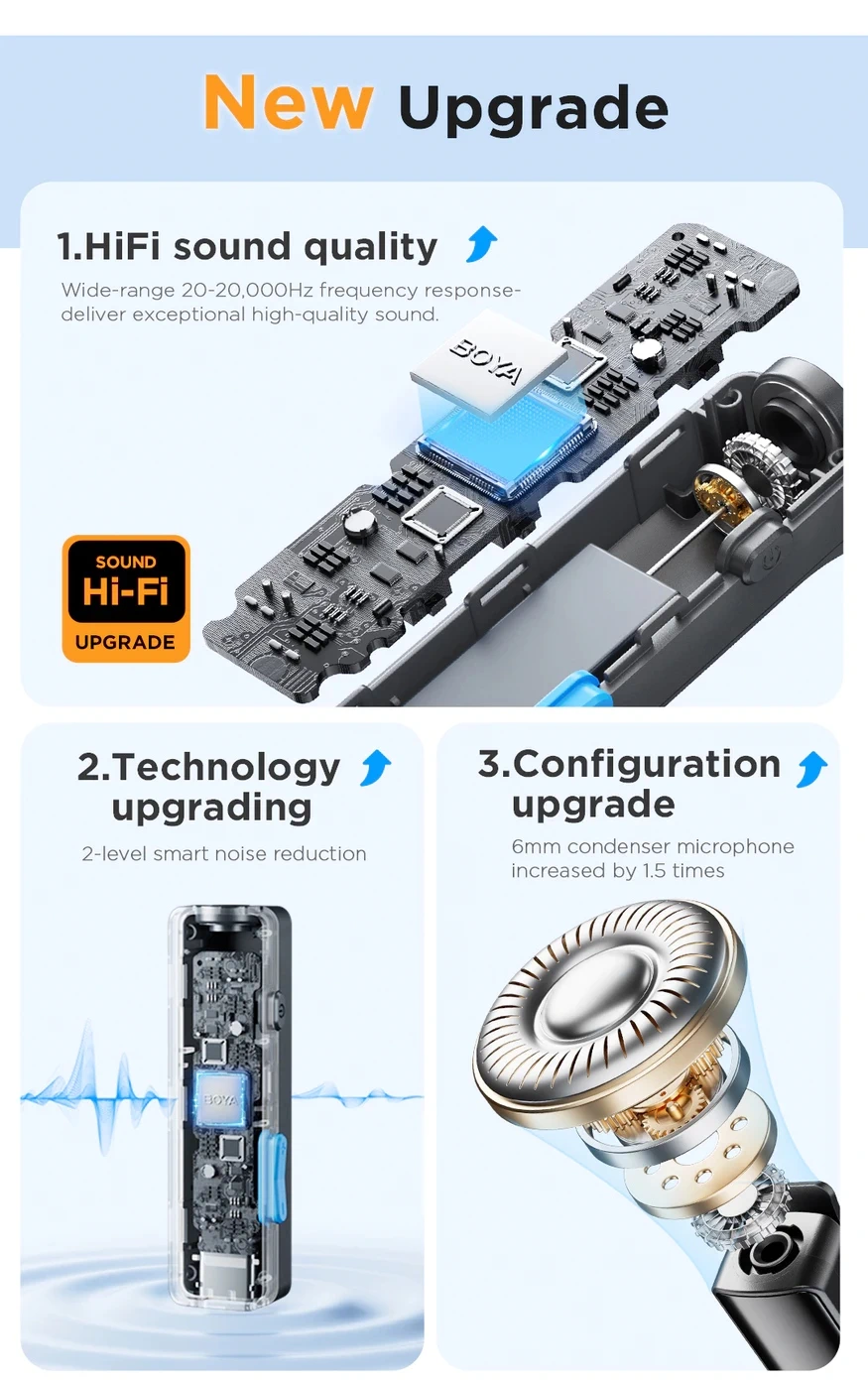 New Upgrade

1.HiFi sound quality

Wide-range 20-20,000Hz frequency response-deliver exceptional high-quality sound.

BOYA

SOUND
Hi-Fi
UPGRADE

2.Technology upgrading

2-level smart noise reduction

BOYA

3.Configuration upgrade

6mm condenser microphone increased by 1.5 times