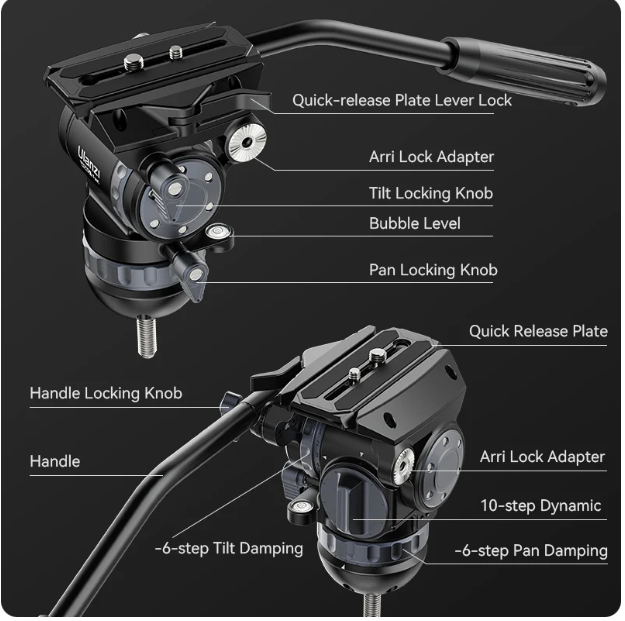 Quick-release Plate Lever Lock

Arri Lock Adapter

Tilt Locking Knob

Bubble Level

Pan Locking Knob

Ulanzi

Quick Release Plate

Handle Locking Knob

Handle

Arri Lock Adapter

10-step Dynamic

-6-step Tilt Damping

-6-step Pan Damping