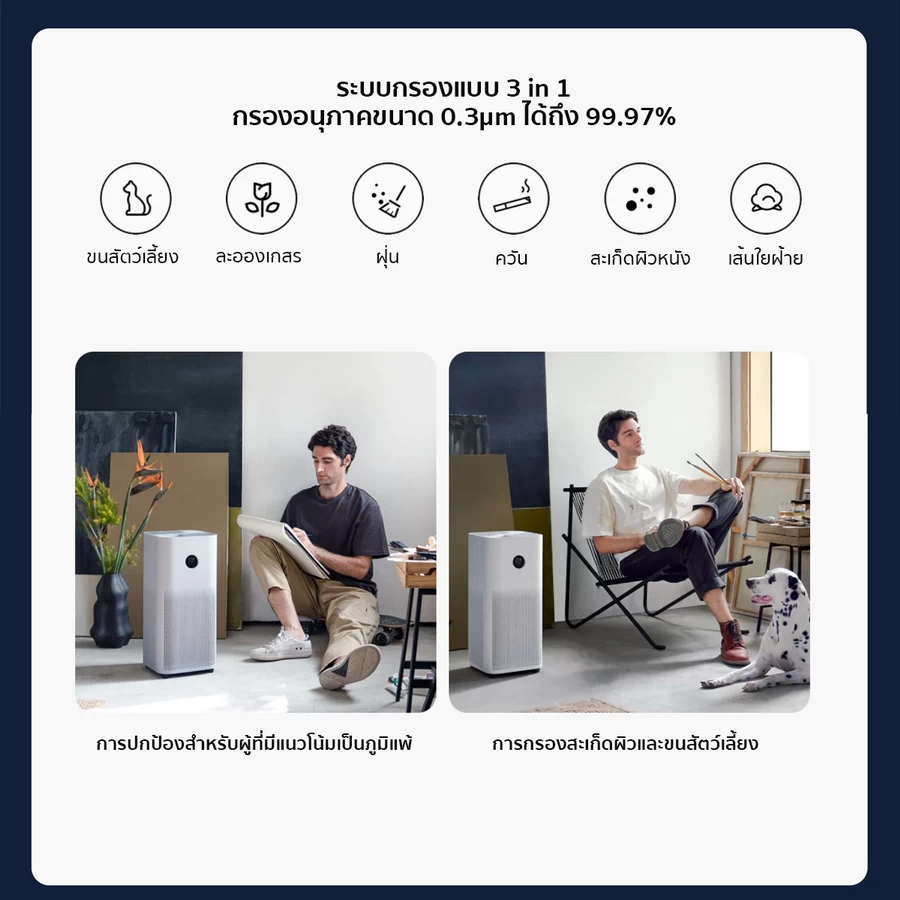 ระบบกรองแบบ 3 in 1
กรองอนุภาคขนาด 0.3μm ได้ถึง 99.97%

ขนสัตว์เลี้ยง

ละอองเกสร

ฝุ่น

ควัน

สะเก็ดผิวหนัง

เส้นใยฝ้าย

การปกป้องสำหรับผู้ที่มีแนวโน้มเป็นภูมิแพ้

การกรองสะเก็ดผิวและขนสัตว์เลี้ยง