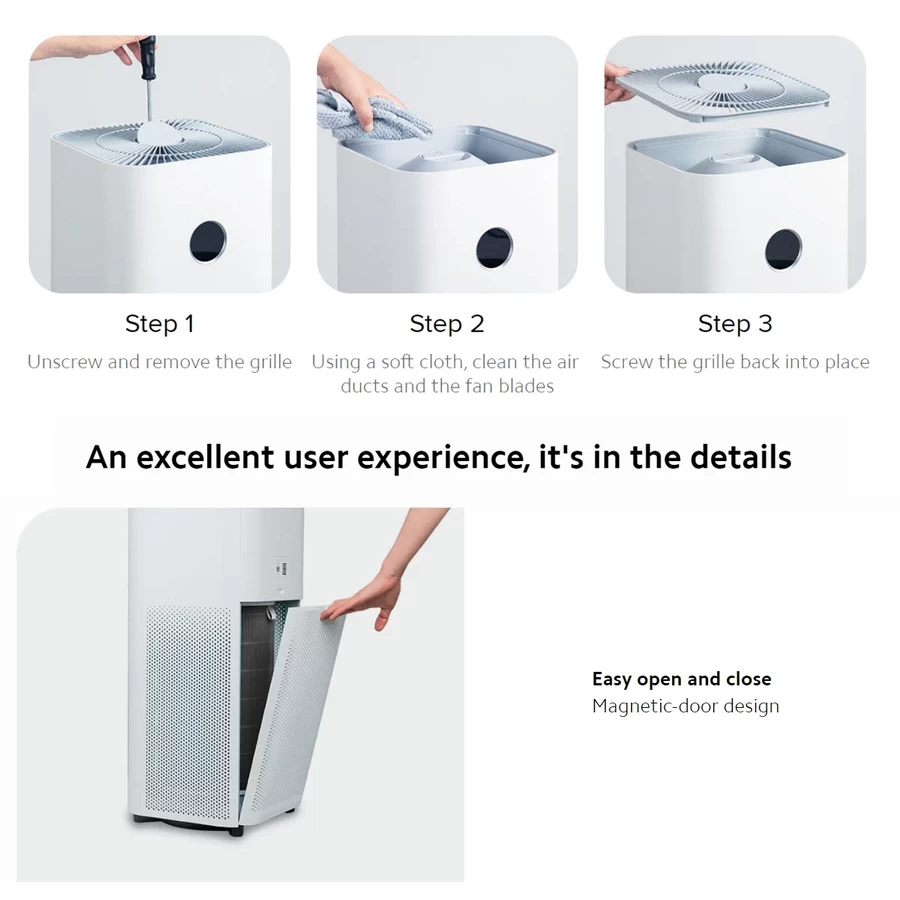 Step 1
Unscrew and remove the grille

Step 2
Using a soft cloth, clean the air ducts and the fan blades

Step 3
Screw the grille back into place

An excellent user experience, it's in the details

Easy open and close
Magnetic-door design