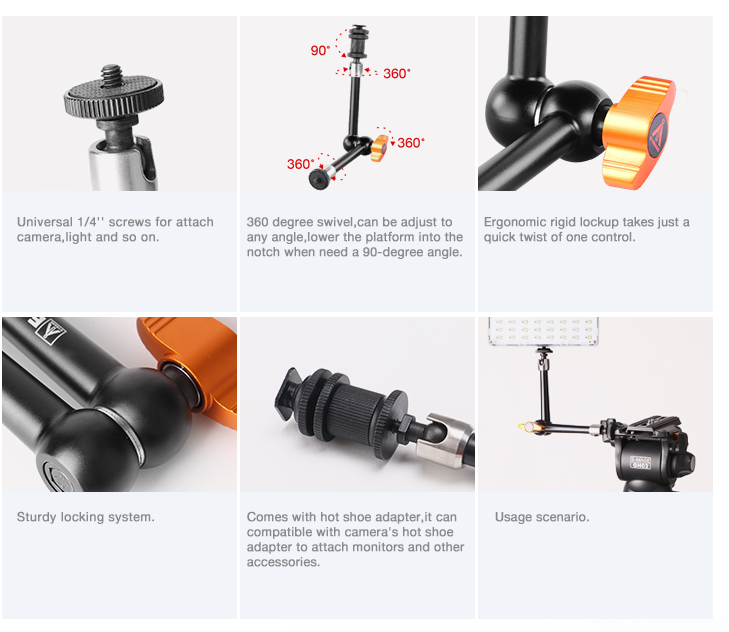 90°

360°

360°

360°

Universal 1/4'' screws for attach camera,light and so on.

360 degree swivel,can be adjust to any angle,lower the platform into the notch when need a 90-degree angle.

Ergonomic rigid lockup takes just a quick twist of one control.

Sturdy locking system.

Comes with hot shoe adapter,it can compatible with camera's hot shoe adapter to attach monitors and other accessories.

Usage scenario.