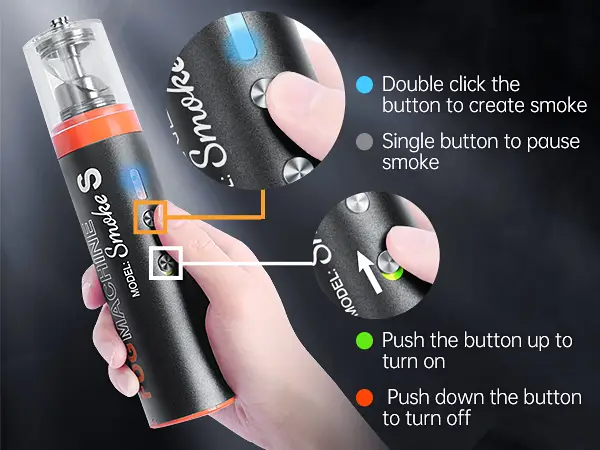 FOG MACHINE
MODEL: Smoke S

Smoke

MODEL: S

Double click the button to create smoke

Single button to pause smoke

Push the button up to turn on

Push down the button to turn off