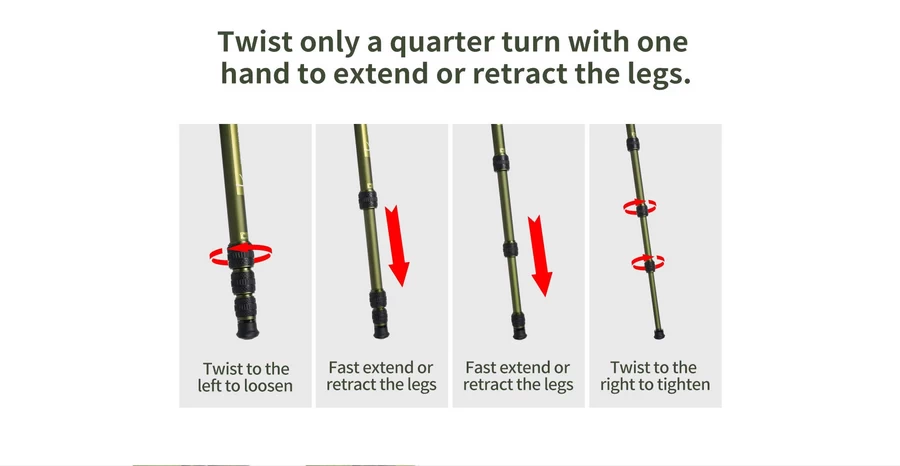 Twist only a quarter turn with one hand to extend or retract the legs.

Twist to the left to loosen

Fast extend or retract the legs

Fast extend or retract the legs

Twist to the right to tighten