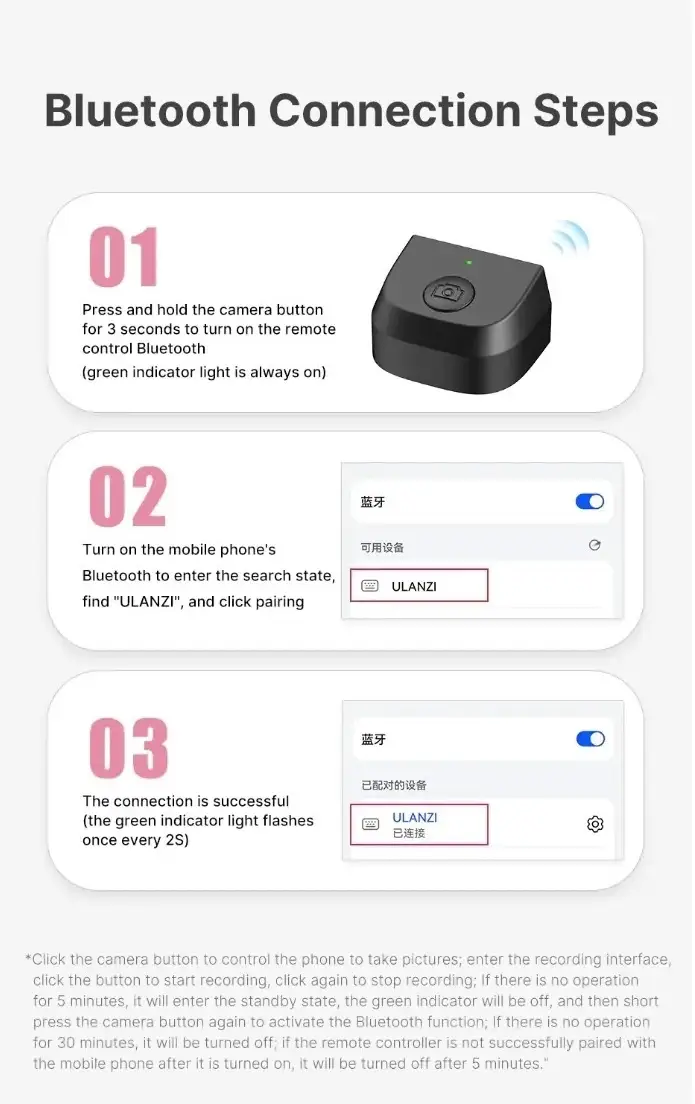 Bluetooth Connection Steps

01

Press and hold the camera button for 3 seconds to turn on the remote control Bluetooth
(green indicator light is always on)

02

Turn on the mobile phone's Bluetooth to enter the search state, find "ULANZI", and click pairing

蓝牙

可用设备

ULANZI

03

The connection is successful (the green indicator light flashes once every 2S)

蓝牙

已配对的设备

ULANZI
已连接

*Click the camera button to control the phone to take pictures; enter the recording interface, click the button to start recording, click again to stop recording; If there is no operation for 5 minutes, it will enter the standby state, the green indicator will be off, and then short press the camera button again to activate the Bluetooth function; If there is no operation for 30 minutes, it will be turned off; if the remote controller is not successfully paired with the mobile phone after it is turned on, it will be turned off after 5 minutes."