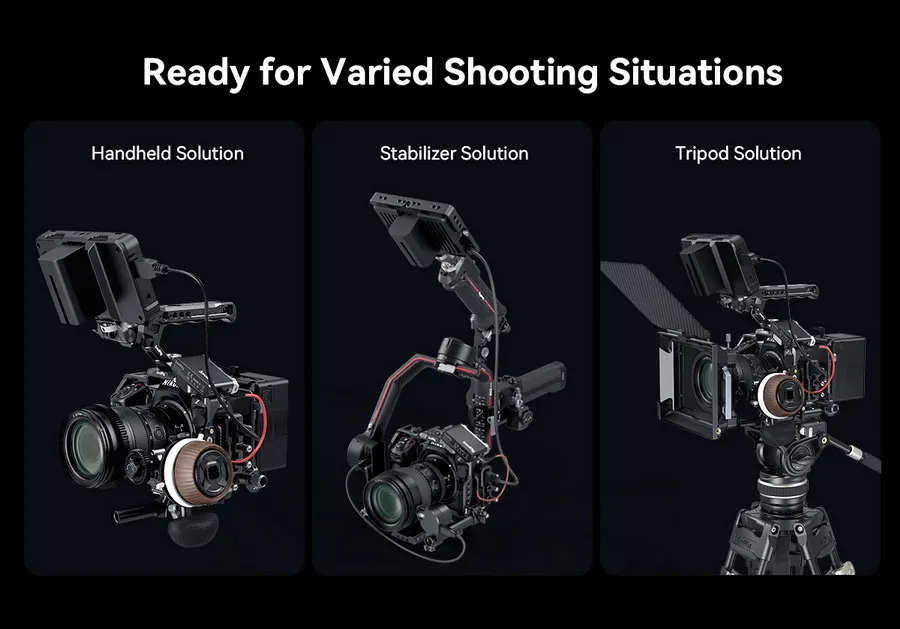 Ready for Varied Shooting Situations

Handheld Solution

Stabilizer Solution

Tripod Solution