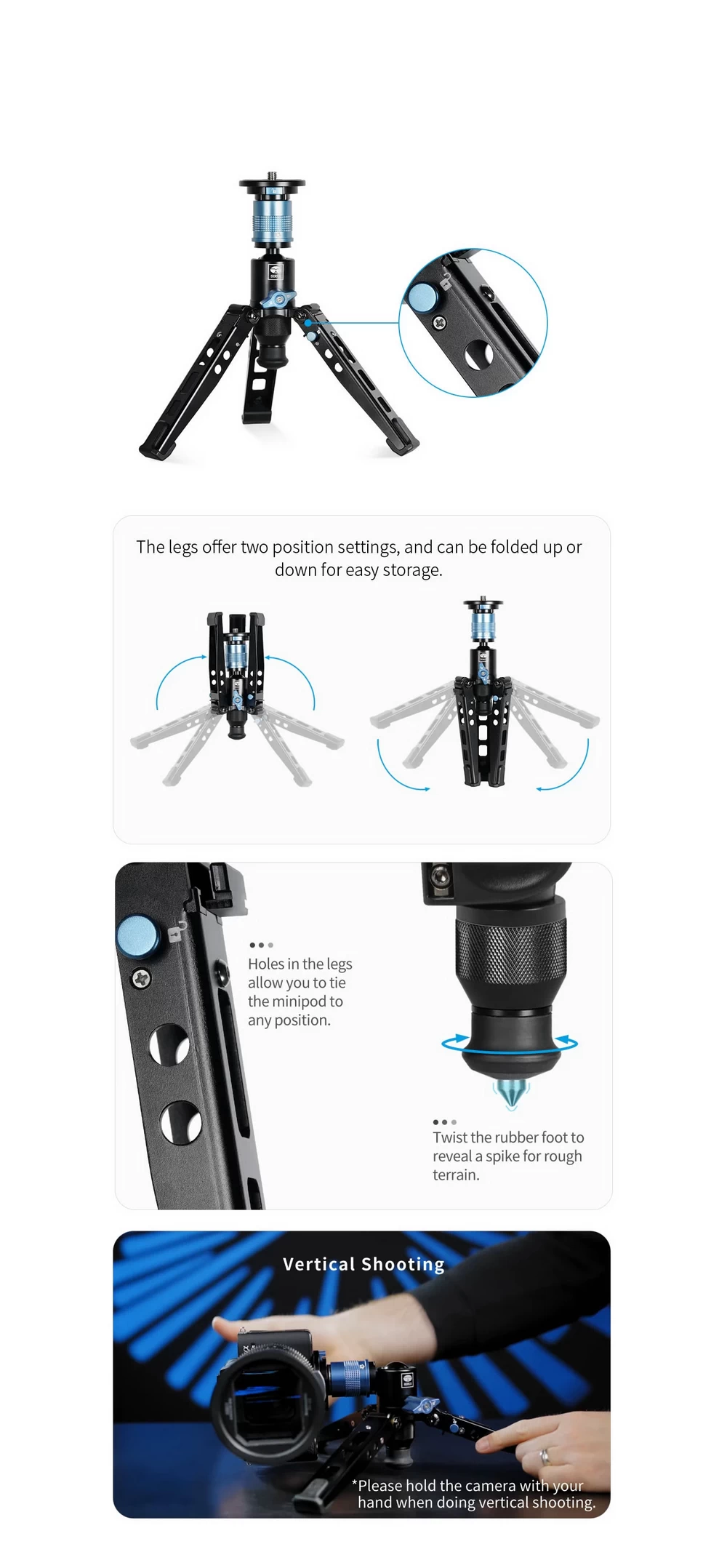 The legs offer two position settings, and can be folded up or down for easy storage.

Holes in the legs allow you to tie the minipod to any position.

Twist the rubber foot to reveal a spike for rough terrain.

Vertical Shooting

*Please hold the camera with your hand when doing vertical shooting.