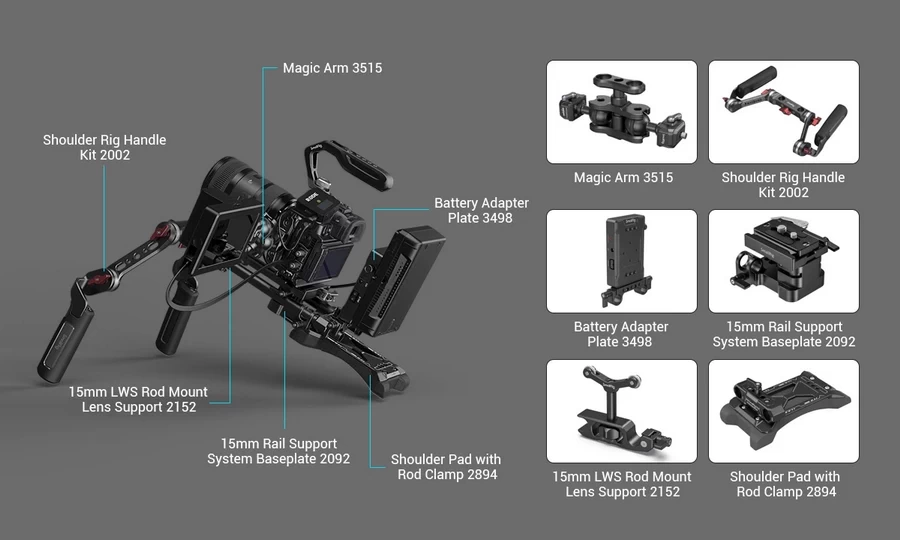 Magic Arm 3515

Shoulder Rig Handle Kit 2002

Battery Adapter Plate 3498

15mm LWS Rod Mount Lens Support 2152

15mm Rail Support System Baseplate 2092

Shoulder Pad with Rod Clamp 2894

Magic Arm 3515

Shoulder Rig Handle Kit 2002

Battery Adapter Plate 3498

15mm Rail Support System Baseplate 2092

15mm LWS Rod Mount Lens Support 2152

Shoulder Pad with Rod Clamp 2894