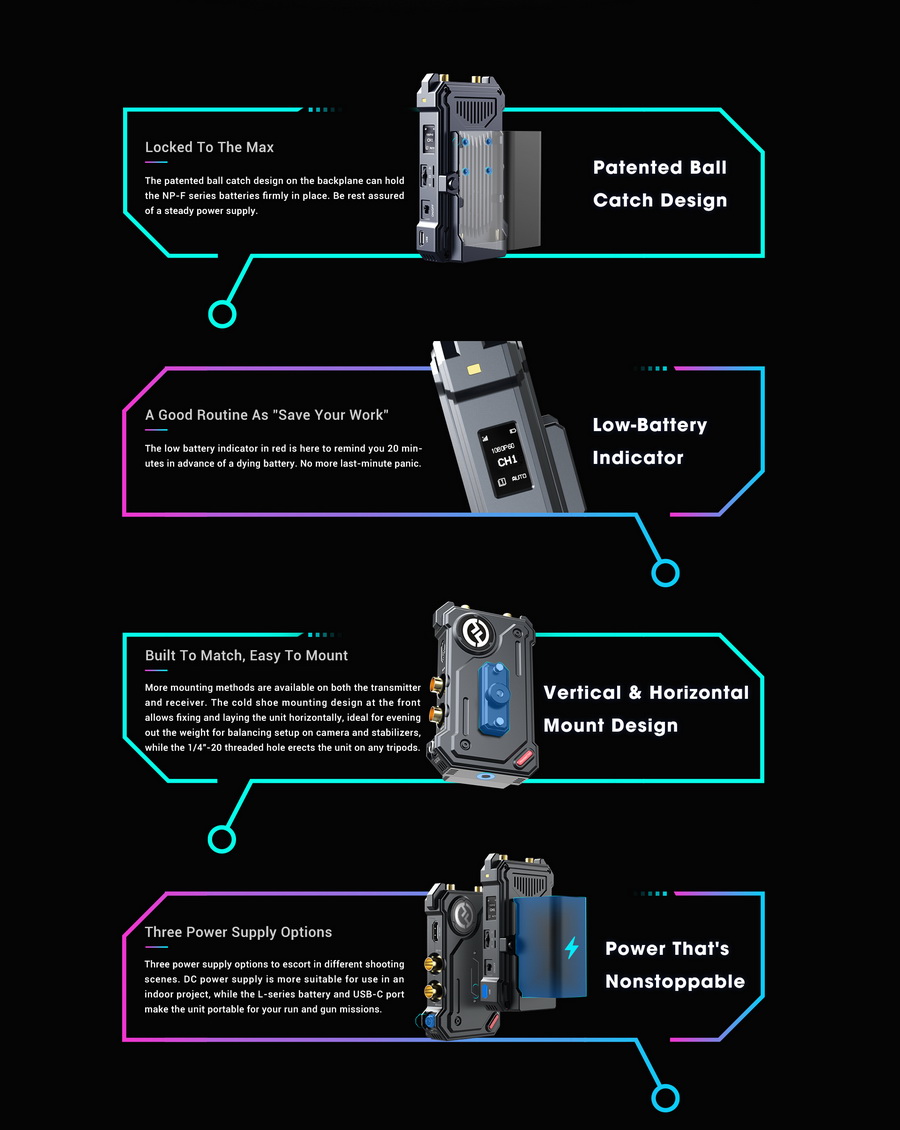 Locked To The Max

The patented ball catch design on the backplane can hold the NP-F series batteries firmly in place. Be rest assured of a steady power supply.

Patented Ball Catch Design

A Good Routine As "Save Your Work"

The low battery indicator in red is here to remind you 20 minutes in advance of a dying battery. No more last-minute panic.

1080P60
CH1
AUTO

Low-Battery Indicator

Built To Match, Easy To Mount

More mounting methods are available on both the transmitter and receiver. The cold shoe mounting design at the front allows fixing and laying the unit horizontally, ideal for evening out the weight for balancing setup on camera and stabilizers, while the 1/4"-20 threaded hole erects the unit on any tripods.

Vertical & Horizontal Mount Design

Three Power Supply Options

Three power supply options to escort in different shooting scenes. DC power supply is more suitable for use in an indoor project, while the L-series battery and USB-C port make the unit portable for your run and gun missions.

Power That's Nonstoppable