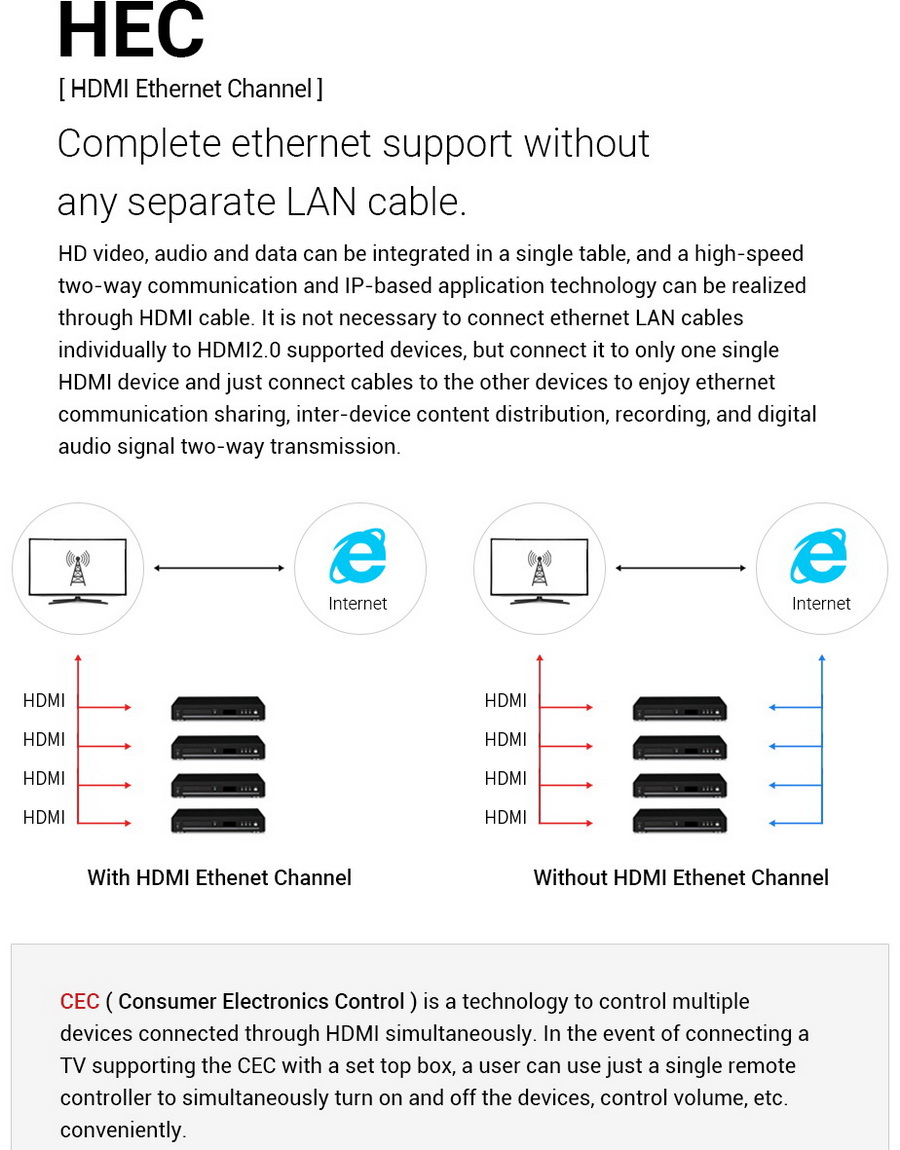 HEC

[ HDMI Ethernet Channel ]

Complete ethernet support without any separate LAN cable.

HD video, audio and data can be integrated in a single table, and a high-speed two-way communication and IP-based application technology can be realized through HDMI cable. It is not necessary to connect ethernet LAN cables individually to HDMI2.0 supported devices, but connect it to only one single HDMI device and just connect cables to the other devices to enjoy ethernet communication sharing, inter-device content distribution, recording, and digital audio signal two-way transmission.

Internet

HDMI
HDMI
HDMI
HDMI

With HDMI Ethenet Channel

Internet

HDMI
HDMI
HDMI
HDMI

Without HDMI Ethenet Channel

CEC ( Consumer Electronics Control ) is a technology to control multiple devices connected through HDMI simultaneously. In the event of connecting a TV supporting the CEC with a set top box, a user can use just a single remote controller to simultaneously turn on and off the devices, control volume, etc. conveniently.