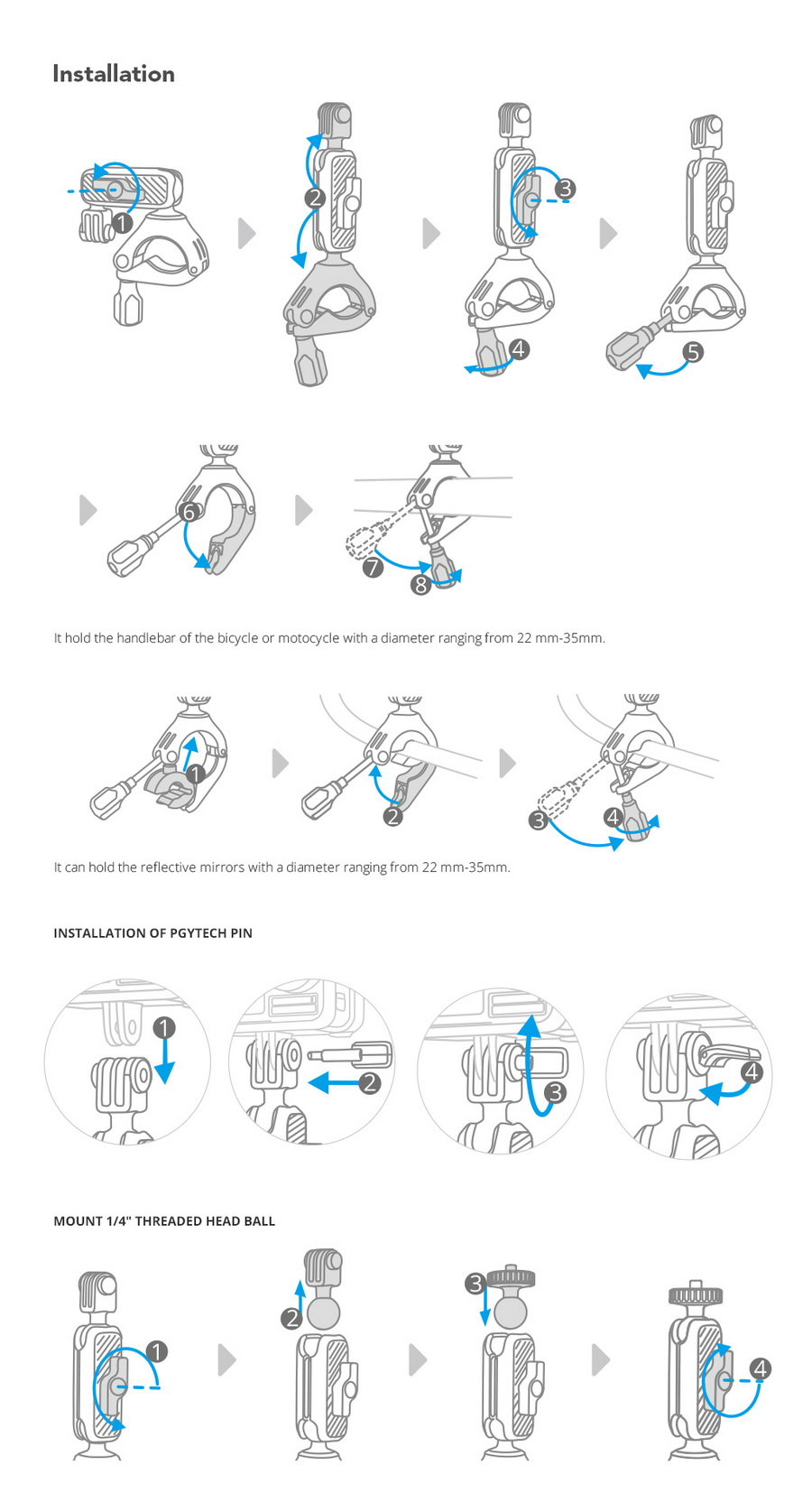 Installation

1

2

3

4

5

6

7

8

It hold the handlebar of the bicycle or motocycle with a diameter ranging from 22 mm-35mm.

1

2

3

4

It can hold the reflective mirrors with a diameter ranging from 22 mm-35mm.

INSTALLATION OF PGYTECH PIN

1

2

3

4

MOUNT 1/4" THREADED HEAD BALL

1

2

3

4