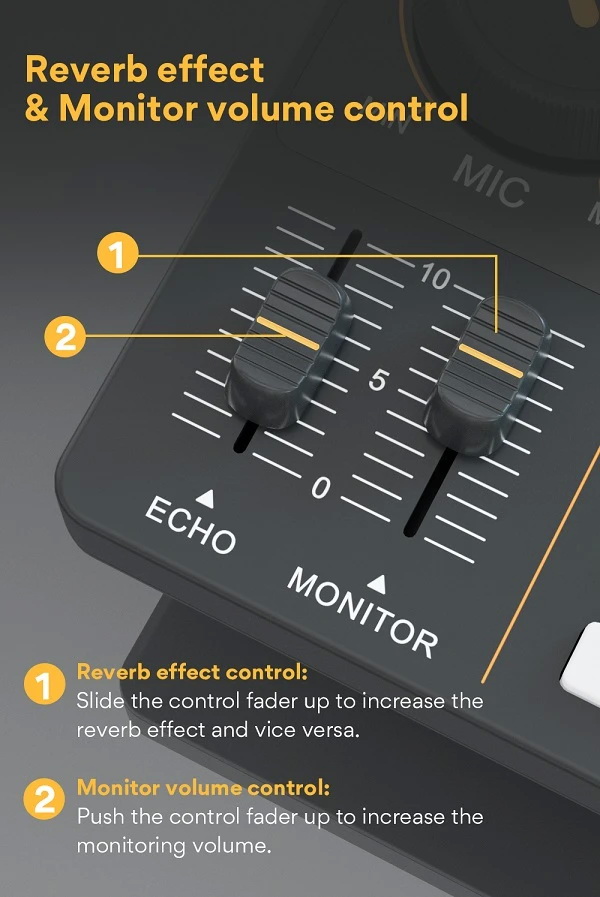 Reverb effect
& Monitor volume control

MIC

1

2

10

5

0

ECHO

MONITOR

1 Reverb effect control:
Slide the control fader up to increase the reverb effect and vice versa.

2 Monitor volume control:
Push the control fader up to increase the monitoring volume.