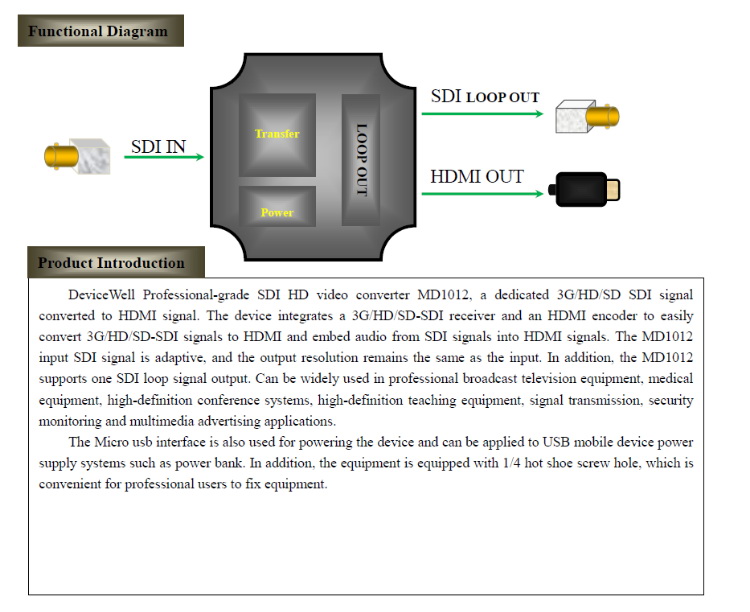 Functional Diagram

SDI IN

Transfer

Power

LOOP OUT

SDI LOOP OUT

HDMI OUT

Product Introduction

DeviceWell Professional-grade SDI HD video converter MD1012, a dedicated 3G/HD/SD SDI signal converted to HDMI signal. The device integrates a 3G/HD/SD-SDI receiver and an HDMI encoder to easily convert 3G/HD/SD-SDI signals to HDMI and embed audio from SDI signals into HDMI signals. The MD1012 input SDI signal is adaptive, and the output resolution remains the same as the input. In addition, the MD1012 supports one SDI loop signal output. Can be widely used in professional broadcast television equipment, medical equipment, high-definition conference systems, high-definition teaching equipment, signal transmission, security monitoring and multimedia advertising applications.

The Micro usb interface is also used for powering the device and can be applied to USB mobile device power supply systems such as power bank. In addition, the equipment is equipped with 1/4 hot shoe screw hole, which is convenient for professional users to fix equipment.